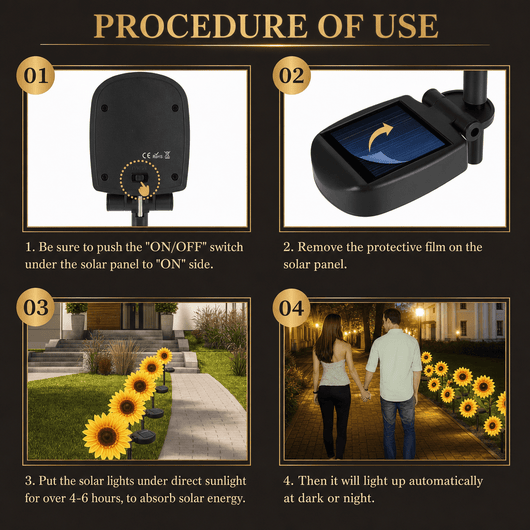 PROCEDURE OF USE

01

CE RoHS

1. Be sure to push the "ON/OFF" switch under the solar panel to "ON" side.

02

2. Remove the protective film on the solar panel.

03

3. Put the solar lights under direct sunlight for over 4-6 hours, to absorb solar energy.

04

4. Then it will light up automatically at dark or night.